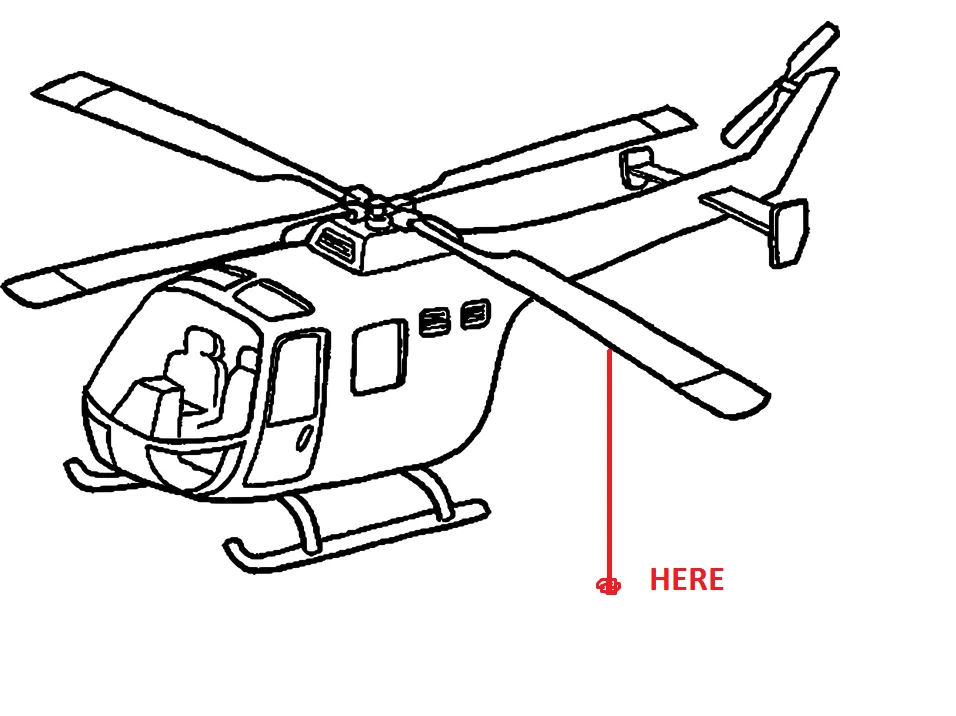 HERE